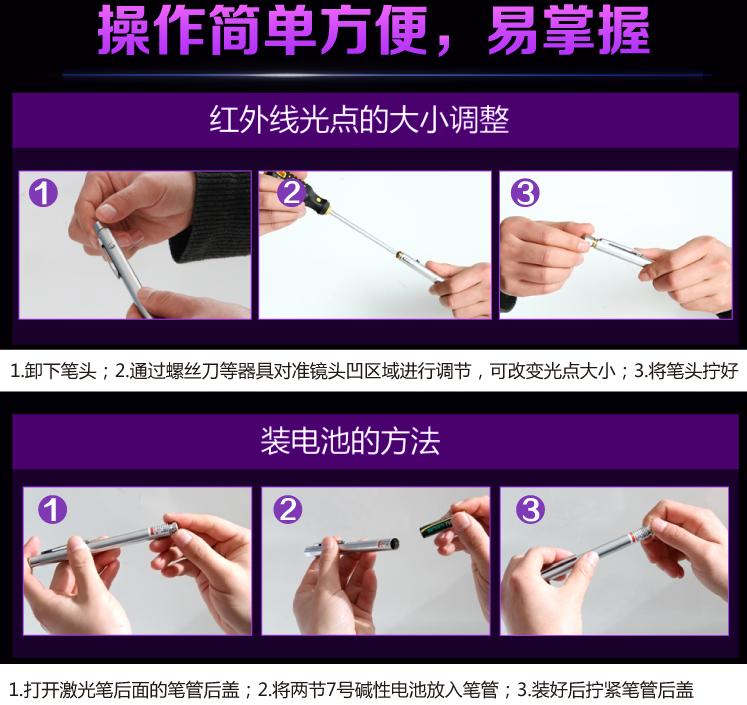 操作简单方便，易掌握

红外线光点的大小调整

1

2

3

1.卸下笔头；2.通过螺丝刀等器具对准镜头凹区域进行调节，可改变光点大小；3.将笔头拧好

装电池的方法

1

2

3

1.打开激光笔后面的笔管后盖；2.将两节7号碱性电池放入笔管；3.装好后拧紧笔管后盖