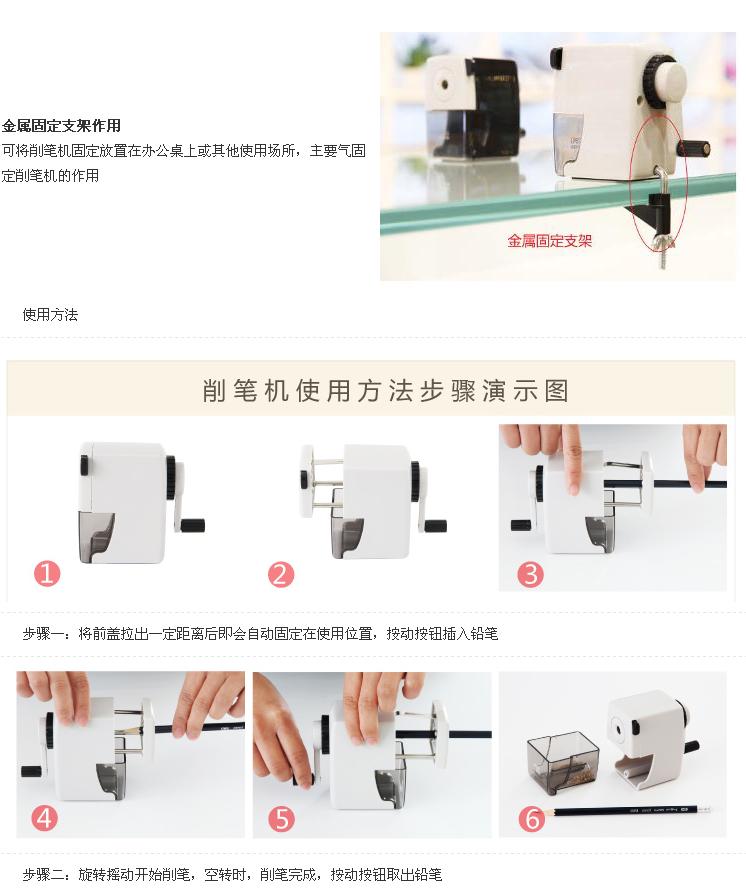 金属固定支架作用
可将削笔机固定放置在办公桌上或其他使用场所，主要气固定削笔机的作用

金属固定支架

使用方法

削笔机使用方法步骤演示图

1

2

3

步骤一：将前盖拉出一定距离后即会自动固定在使用位置，按动按钮插入铅笔

4

5

6

步骤二：旋转摇动开始削笔，空转时，削笔完成，按动按钮取出铅笔