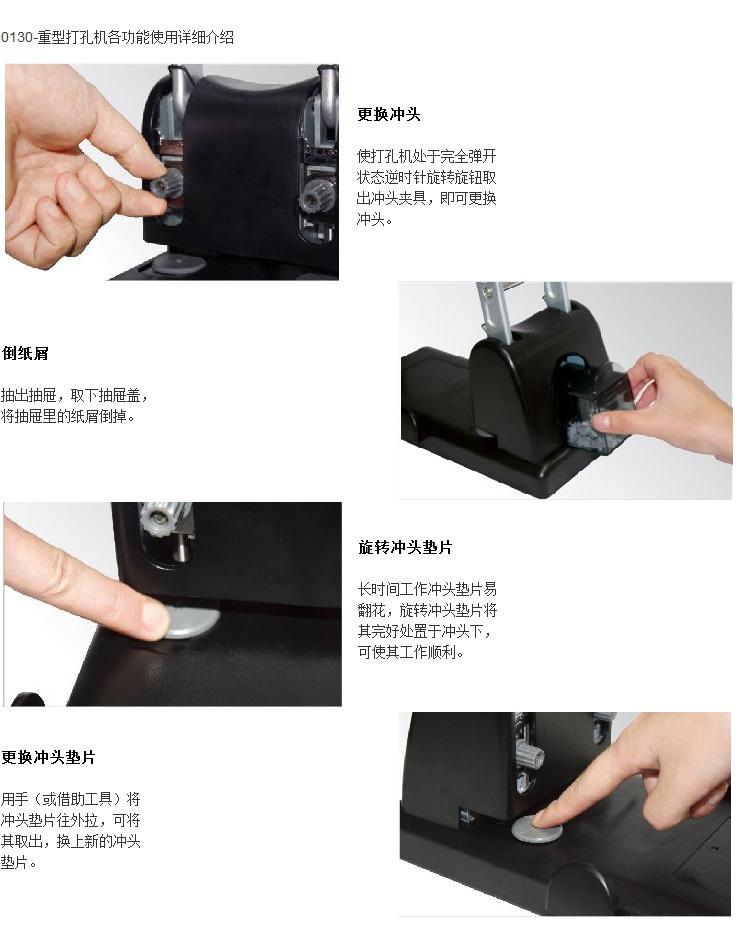 0130-重型打孔机各功能使用详细介绍

更换冲头

使打孔机处于完全弹开状态逆时针旋转旋钮取出冲头夹具，即可更换冲头。

倒纸屑

抽出抽屉，取下抽屉盖，将抽屉里的纸屑倒掉。

旋转冲头垫片

长时间工作冲头垫片易翻花，旋转冲头垫片将其完好处置于冲头下，可使其工作顺利。

更换冲头垫片

用手（或借助工具）将冲头垫片往外拉，可将其取出，换上新的冲头垫片。